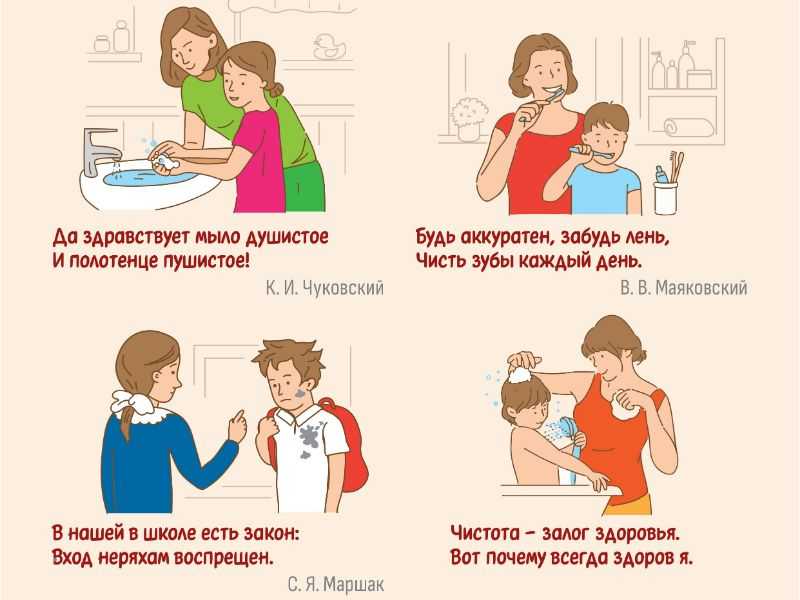 Да здравствует мыло душистое
И полотенце пушистое!

К. И. Чуковский

Будь аккуратен, забудь лень,
Чисть зубы каждый день.

В. В. Маяковский

В нашей в школе есть закон:
Вход неряхам воспрещен.

С. Я. Маршак

Чистота – залог здоровья.
Вот почему всегда здоров я.